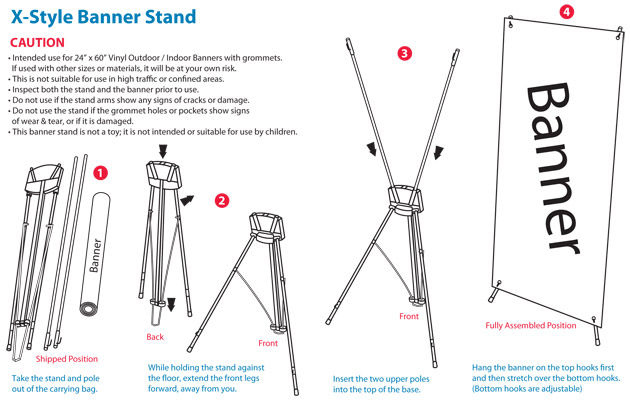 X-Style Banner Stand

CAUTION

• Intended use for 24" x 60" Vinyl Outdoor / Indoor Banners with grommets. If used with other sizes or materials, it will be at your own risk.
• This is not suitable for use in high traffic or confined areas.
• Inspect both the stand and the banner prior to use.
• Do not use if the stand arms show any signs of cracks or damage.
• Do not use the stand if the grommet holes or pockets show signs of wear & tear, or if it is damaged.
• This banner stand is not a toy; it is not intended or suitable for use by children.

1

Banner

Shipped Position

Take the stand and pole out of the carrying bag.

2

Back

Front

While holding the stand against the floor, extend the front legs forward, away from you.

3

Front

Insert the two upper poles into the top of the base.

4

Banner

Fully Assembled Position

Hang the banner on the top hooks first and then stretch over the bottom hooks. (Bottom hooks are adjustable)